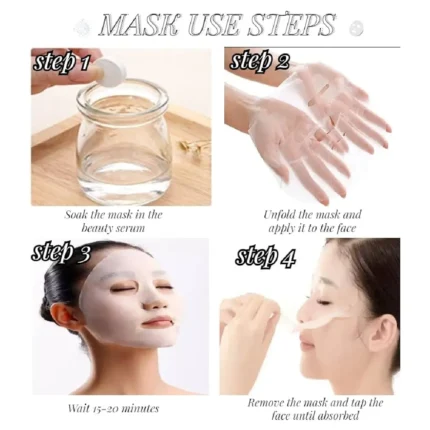 MASK USE STEPS

step 1

Soak the mask in the beauty serum

step 2

Unfold the mask and apply it to the face

step 3

Wait 15-20 minutes

step 4

Remove the mask and tap the face until absorbed